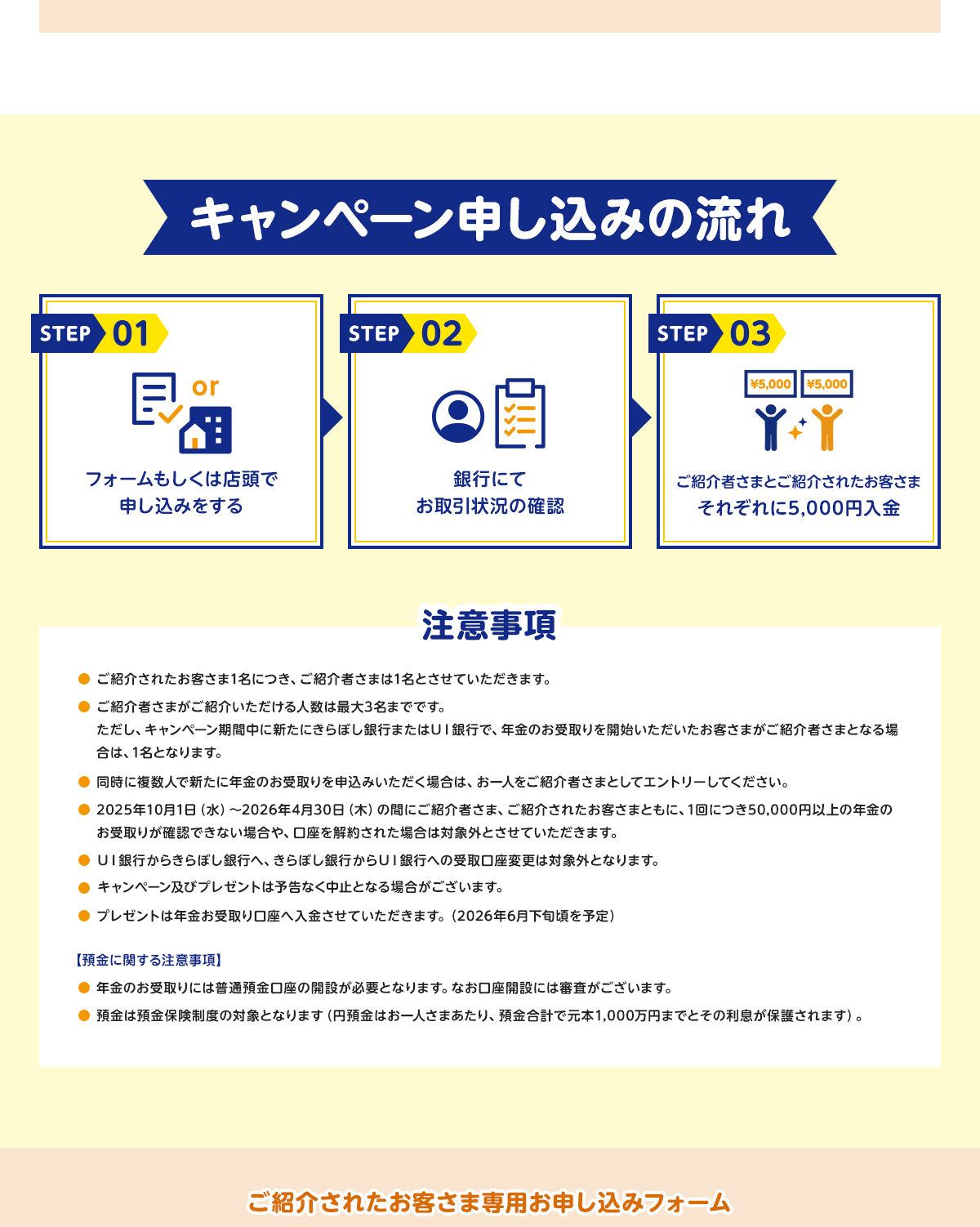 キャンペーン申し込みの流れ

STEP 01
or
フォームもしくは店頭で申し込みをする

STEP 02
銀行にてお取引状況の確認

STEP 03
¥5,000 ¥5,000
ご紹介者さまとご紹介されたお客さま それぞれに5,000円入金

注意事項

● ご紹介されたお客さま1名につき、ご紹介者さまは1名とさせていただきます。
● ご紹介者さまがご紹介いただける人数は最大3名までです。
ただし、キャンペーン期間中に新たにきらぼし銀行またはＵＩ銀行で、年金のお受取りを開始いただいたお客さまがご紹介者さまとなる場合は、1名となります。
● 同時に複数人で新たに年金のお受取りを申込みいただく場合は、お一人をご紹介者さまとしてエントリーしてください。
● 2025年10月1日（水）～2026年4月30日（木）の間にご紹介者さま、ご紹介されたお客さまともに、1回につき50,000円以上の年金のお受取りが確認できない場合や、口座を解約された場合は対象外とさせていただきます。
● ＵＩ銀行からきらぼし銀行へ、きらぼし銀行からＵＩ銀行への受取口座変更は対象外となります。
● キャンペーン及びプレゼントは予告なく中止となる場合がございます。
● プレゼントは年金お受取り口座へ入金させていただきます。（2026年6月下旬頃を予定）

【預金に関する注意事項】
● 年金のお受取りには普通預金口座の開設が必要となります。なお口座開設には審査がございます。
● 預金は預金保険制度の対象となります（円預金はお一人さまあたり、預金合計で元本1,000万円までとその利息が保護されます）。

ご紹介されたお客さま専用お申し込みフォーム